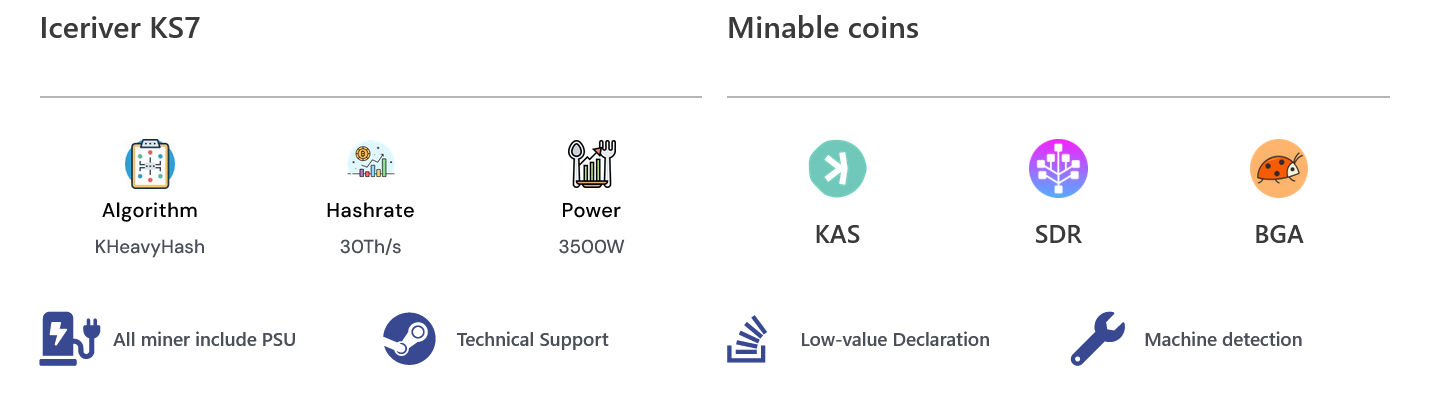 Iceriver KS7

Algorithm
KHeavyHash

Hashrate
30Th/s

Power
3500W

Minable coins

KAS

SDR

BGA

All miner include PSU

Technical Support

Low-value Declaration

Machine detection